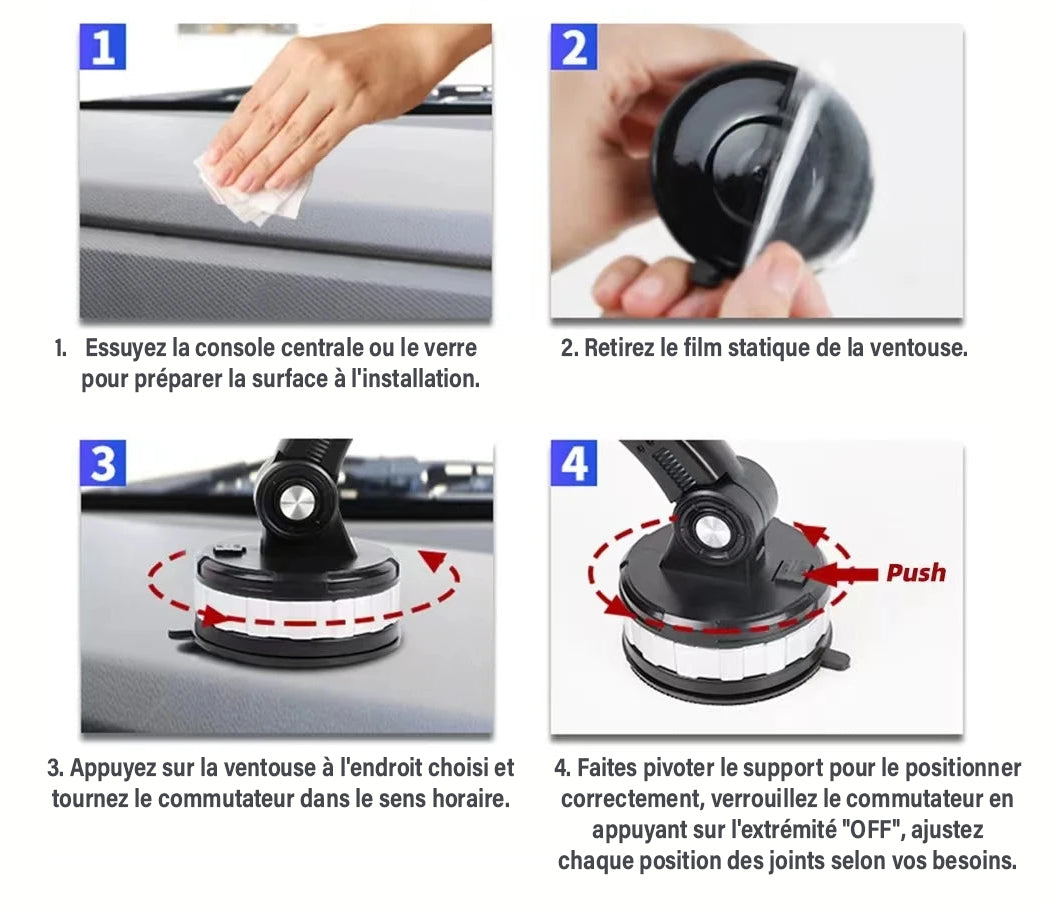 1

1. Essuyez la console centrale ou le verre pour préparer la surface à l'installation.

2

2. Retirez le film statique de la ventouse.

3

3. Appuyez sur la ventouse à l'endroit choisi et tournez le commutateur dans le sens horaire.

4

Push

4. Faites pivoter le support pour le positionner correctement, verrouillez le commutateur en appuyant sur l'extrémité "OFF", ajustez chaque position des joints selon vos besoins.