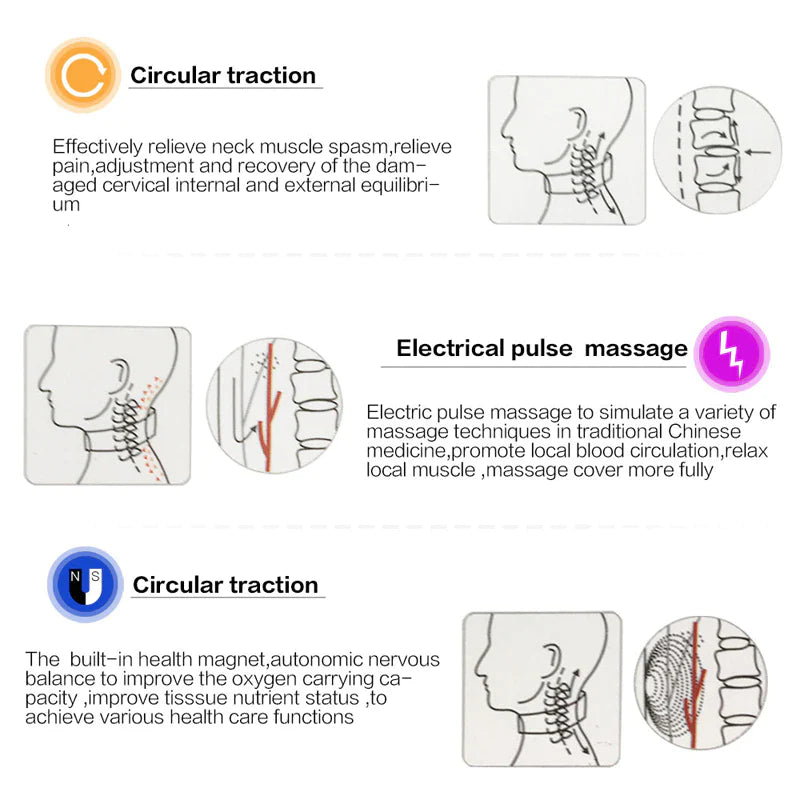 Circular traction

Effectively relieve neck muscle spasm,relieve pain,adjustment and recovery of the damaged cervical internal and external equilibrium

Electrical pulse  massage

Electric pulse massage to simulate a variety of massage techniques in traditional Chinese medicine,promote local blood circulation,relax local muscle ,massage cover more fully

N S

Circular traction

The  built-in health magnet,autonomic nervous balance to improve the oxygen carrying capacity ,improve tisssue nutrient status ,to achieve various health care functions